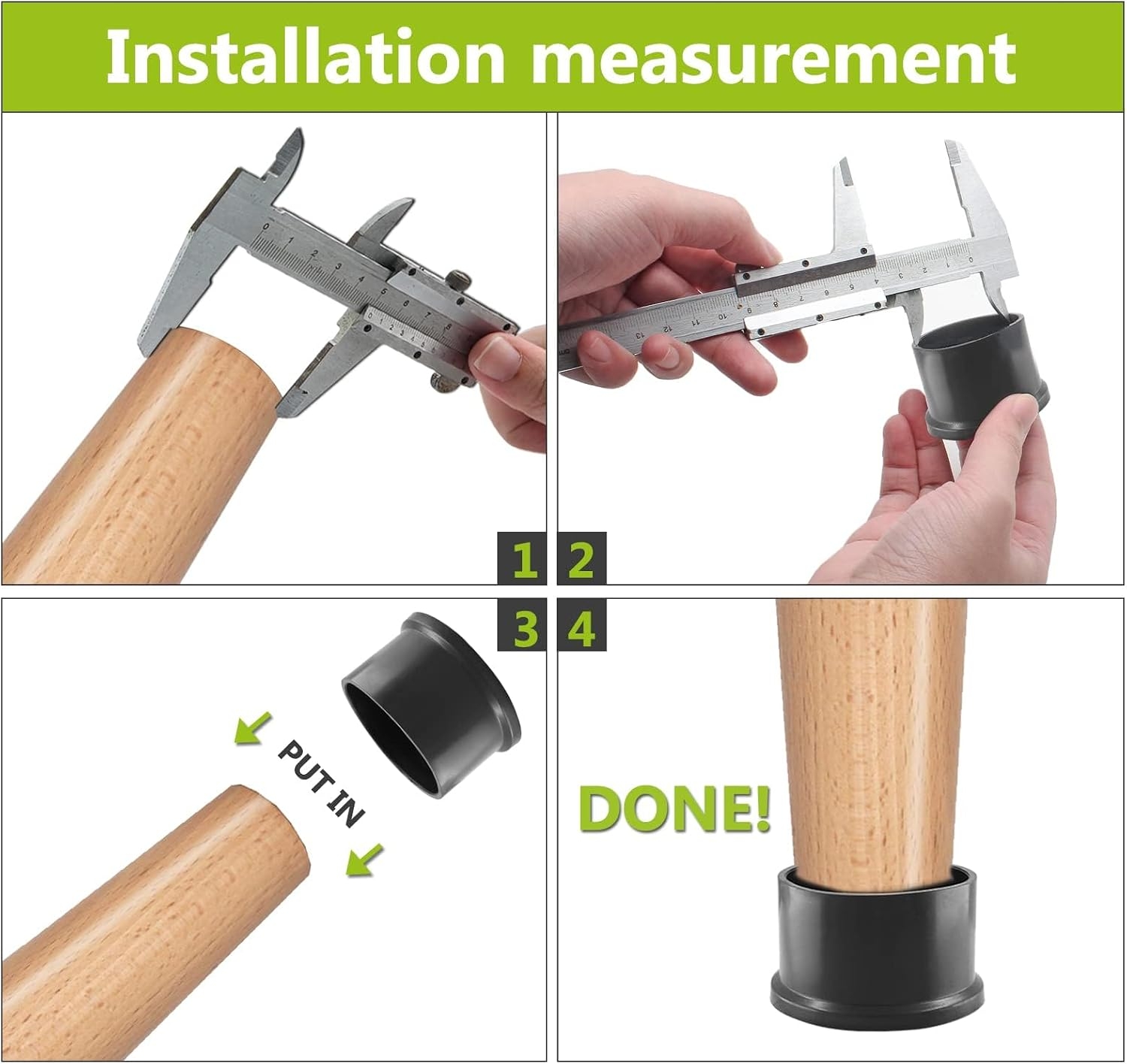 Installation measurement

1

2

3

4

PUT IN

DONE!